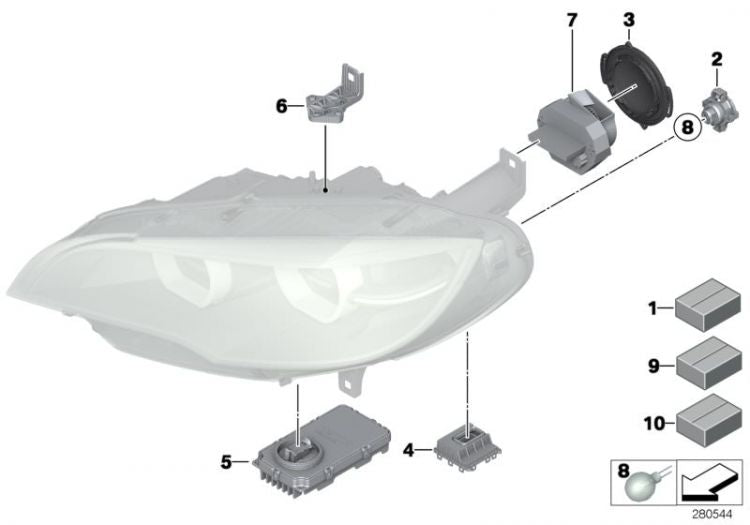 7
3
2
6
8
1
9
10
5
4
8
280544