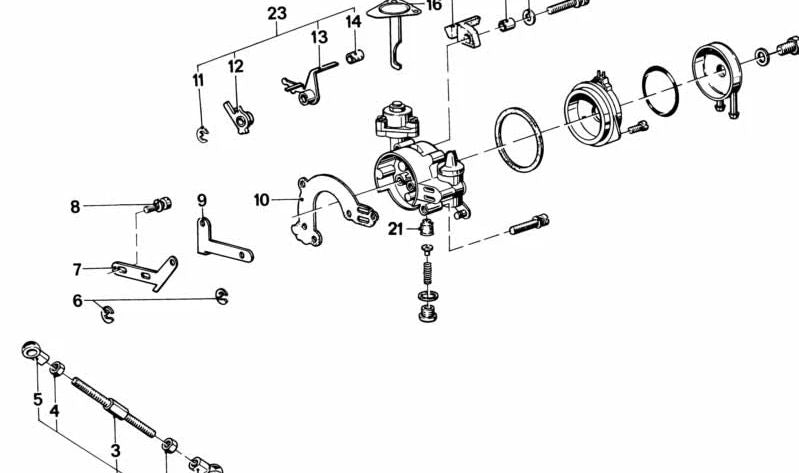 23
16
14
13
12
11
10
9
8
21
7
6
5
4
3