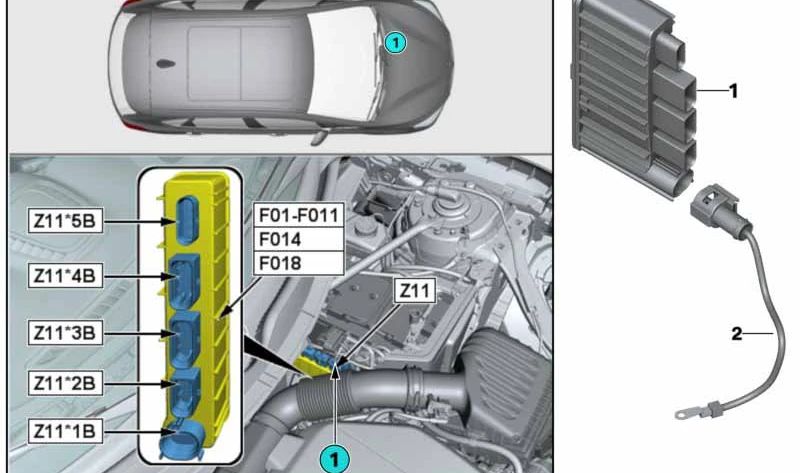 1

Z11*5B

Z11*4B

Z11*3B

Z11*2B

Z11*1B

F01-F011
F014
F018

Z11

1

1

2