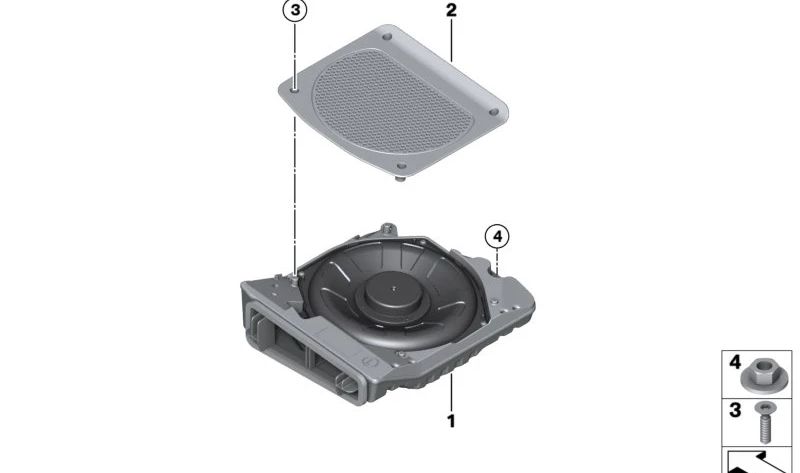 3
2
4
1
4
3