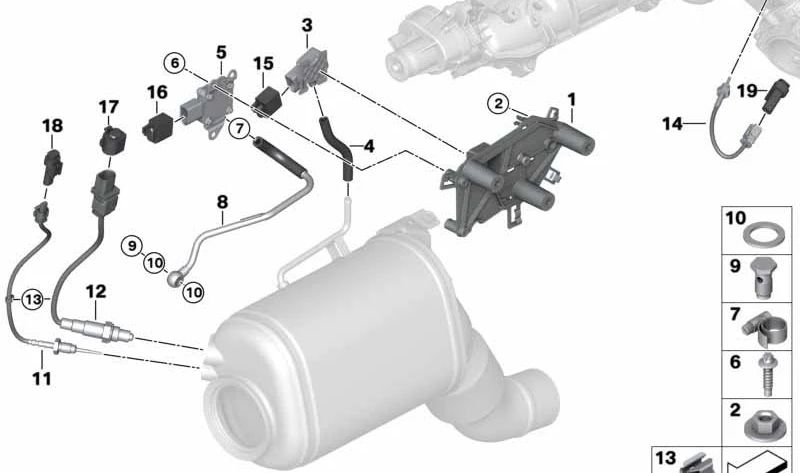 3
6
5
15
16
17
18
7
4
2
1
19
14
8
9
10
10
13
12
11
10
9
7
6
2
13