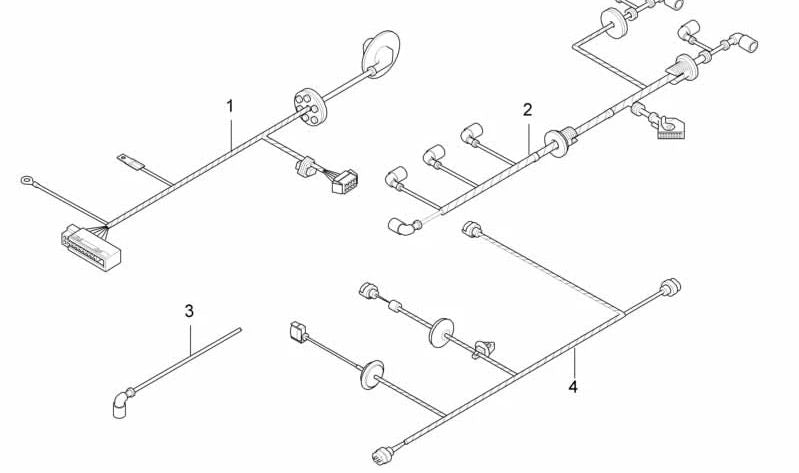 1
2
3
4