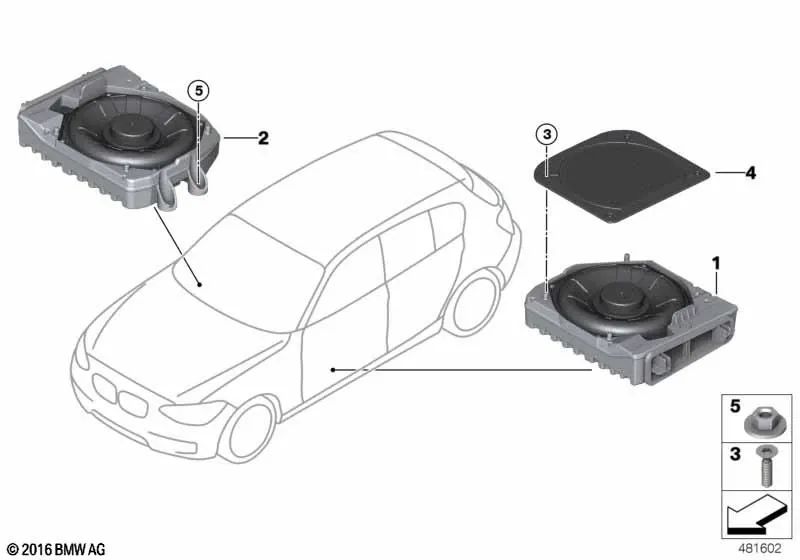 5
2
3
4
1
5
3
© 2016 BMW AG
481602