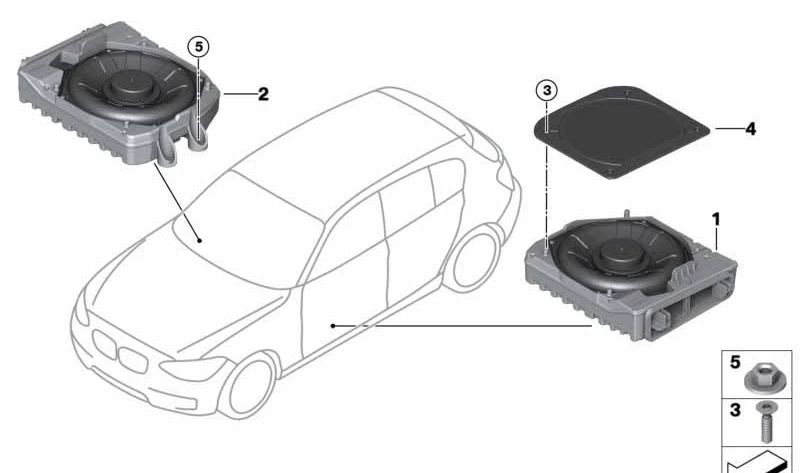 5
2
3
4
1
5
3