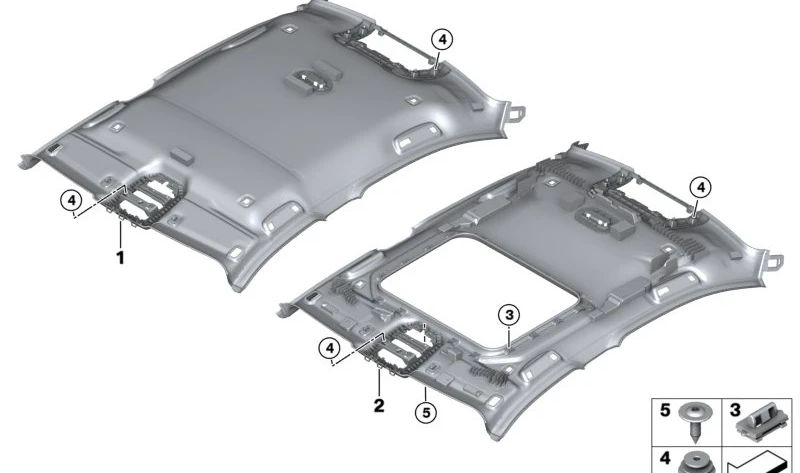 4
4
1
4
3
4
2
5
5
3
4