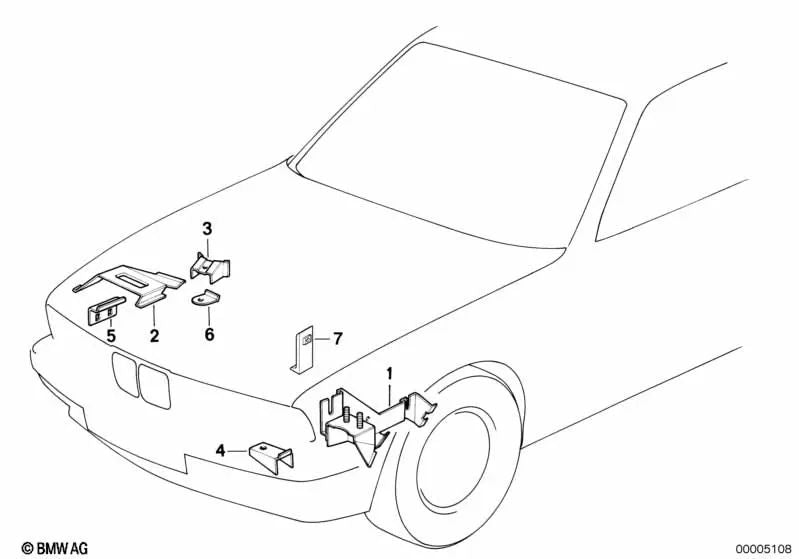 3
5
2
6
7
1
4
© BMW AG
00005108