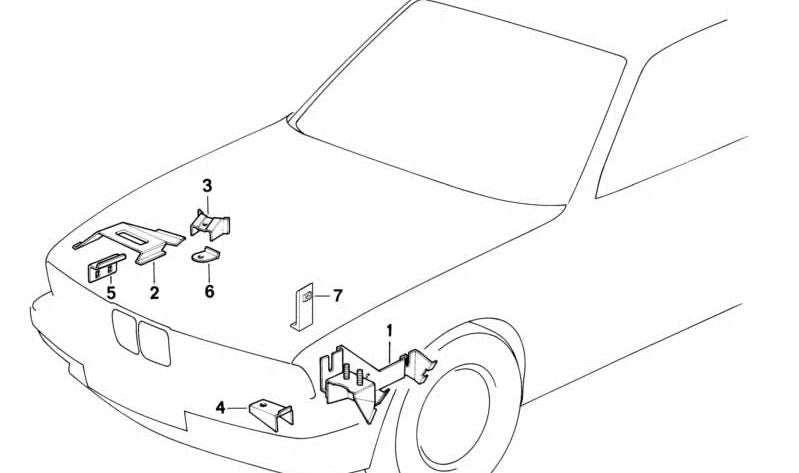 3
5
2
6
7
1
4