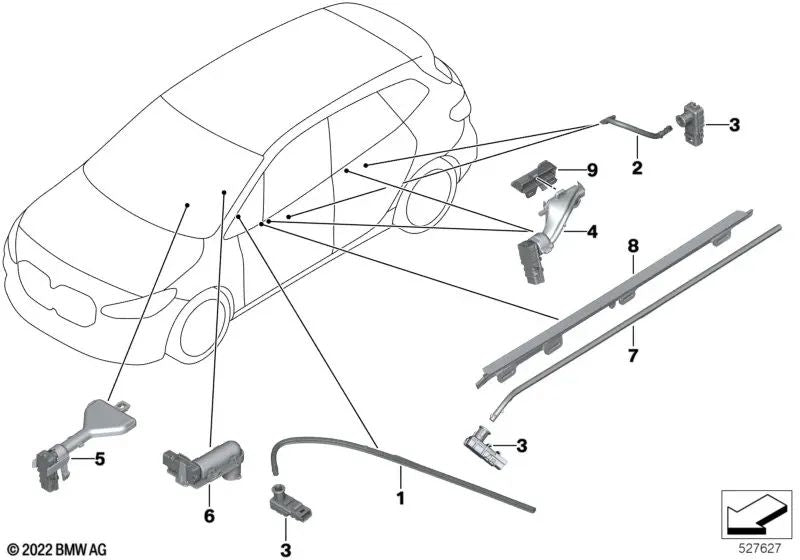 3
2
9
4
8
7
3
5
6
1
3
© 2022 BMW AG
527627