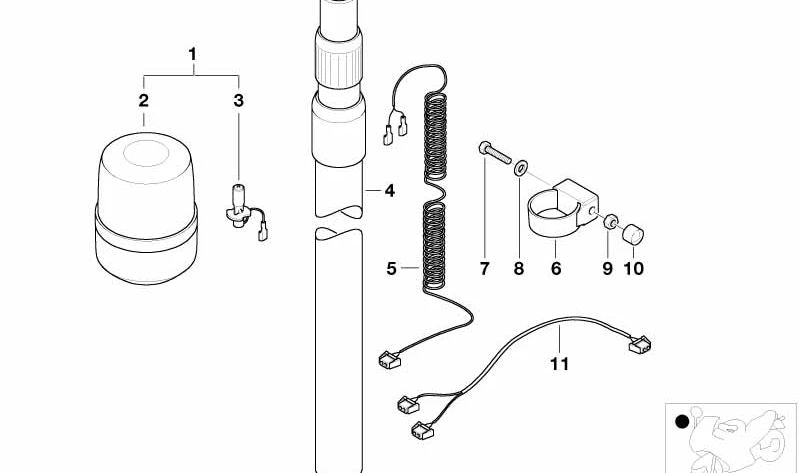 1
2
3
4
5
7
8
6
9
10
11