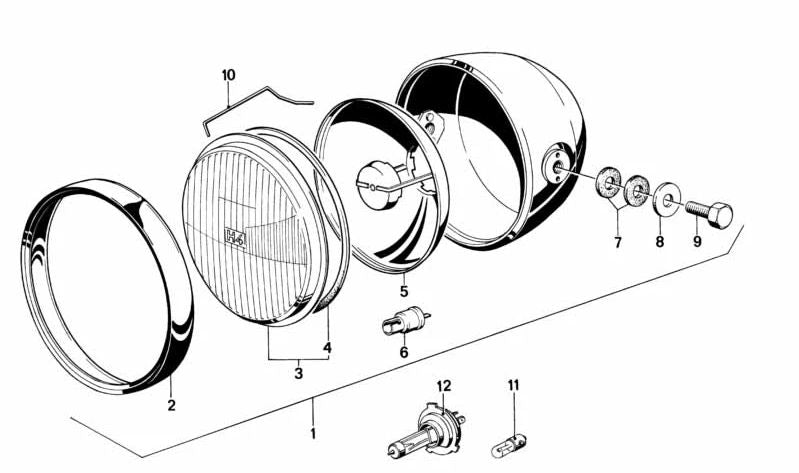 10
H4
7
8
9
5
4
6
3
2
12
11
1