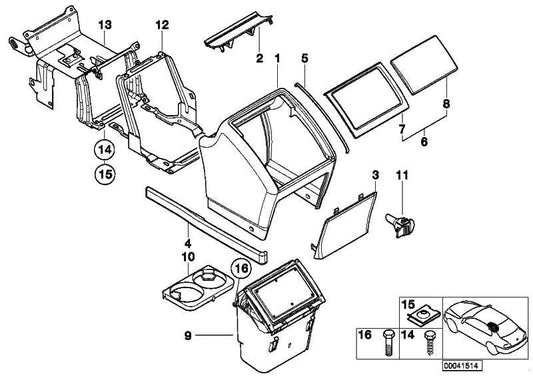 13
12
2
1
5
8
7
6
14
15
3
11
4
10
16
9
15
16
14
00041514