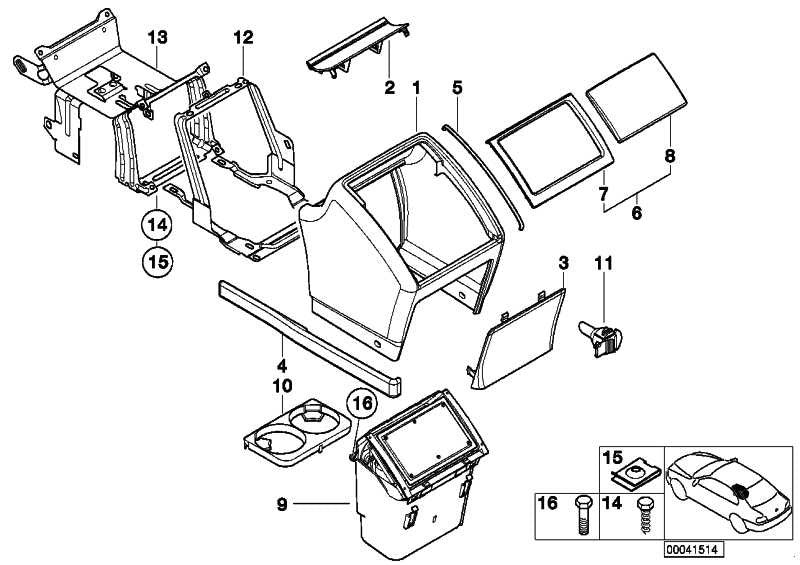 13
12
2
1
5
8
7
6
14
15
3
11
4
10
16
9
15
16
14
00041514