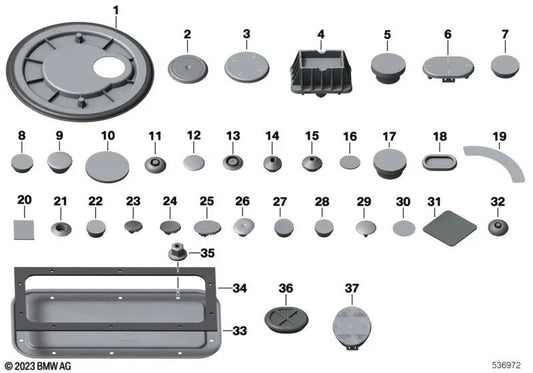 1
2
3
4
5
6
7
8
9
10
11
12
13
14
15
16
17
18
19
20
21
22
23
24
25
26
27
28
29
30
31
32
35
34
33
36
37
© 2023 BMW AG
536972