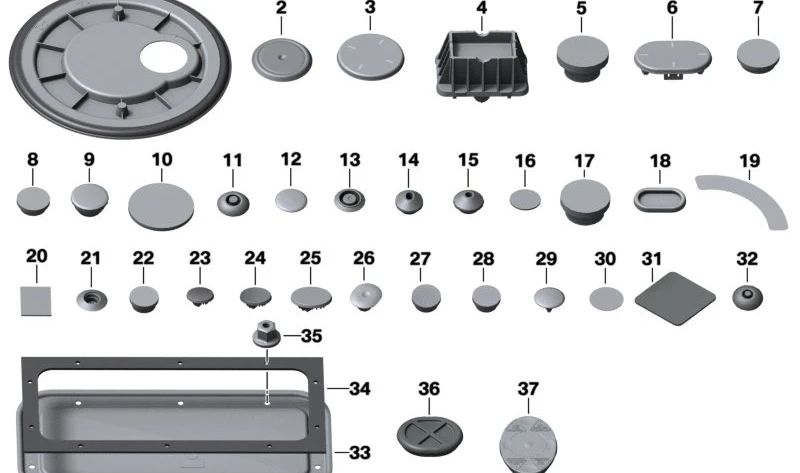 2
3
4
5
6
7
8
9
10
11
12
13
14
15
16
17
18
19
20
21
22
23
24
25
26
27
28
29
30
31
32
35
34
33
36
37