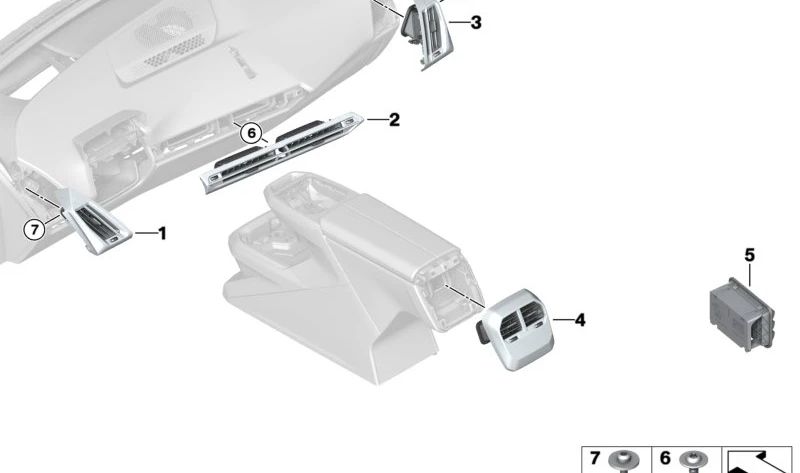 3
2
6
7
1
5
4
7
6