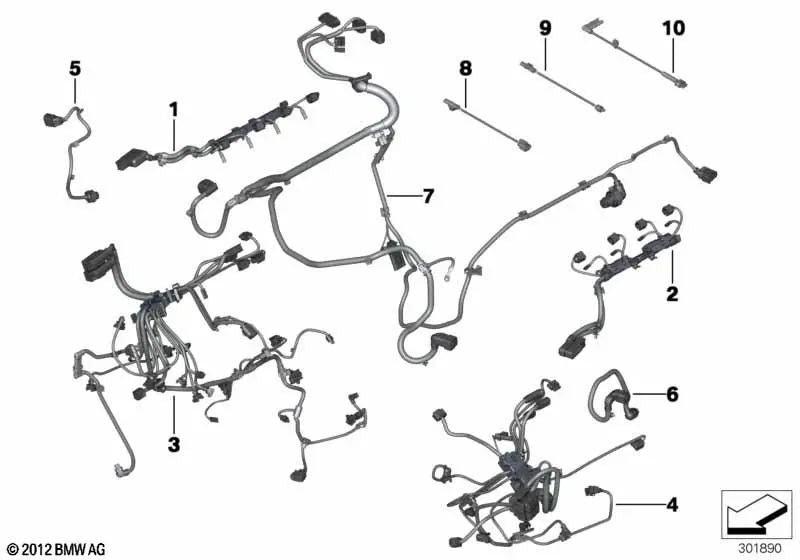 5
1
9
10
8
7
2
3
6
4
© 2012 BMW AG
301890