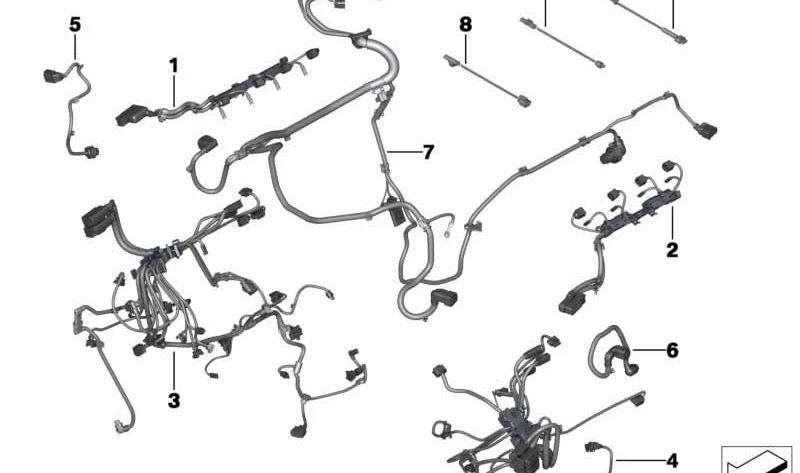 5
1
8
7
2
3
6
4