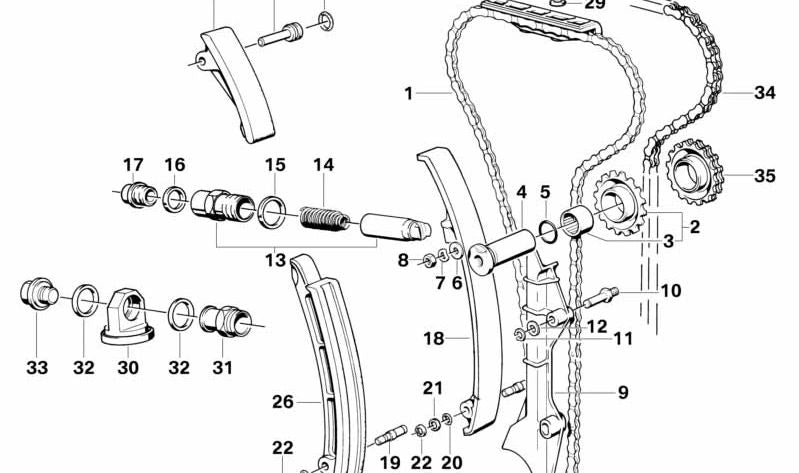 29
1
34
17
16
15
14
4
5
35
2
3
13
8
7
6
10
12
11
33
32
30
32
31
18
21
9
26
22
19
22
20