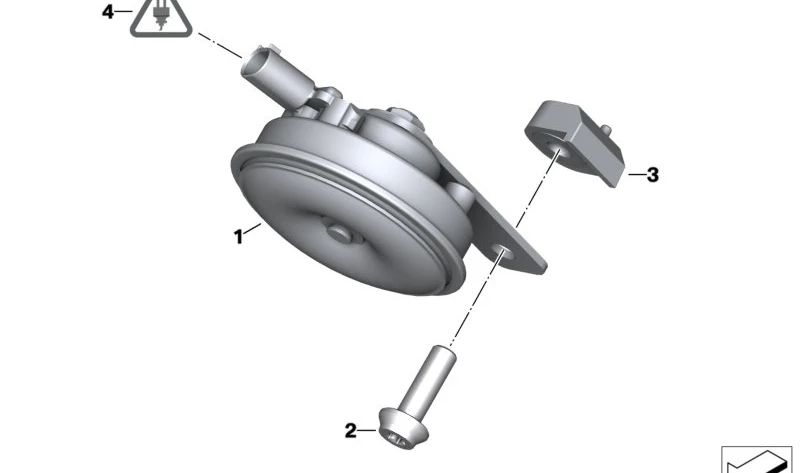 4
3
1
2