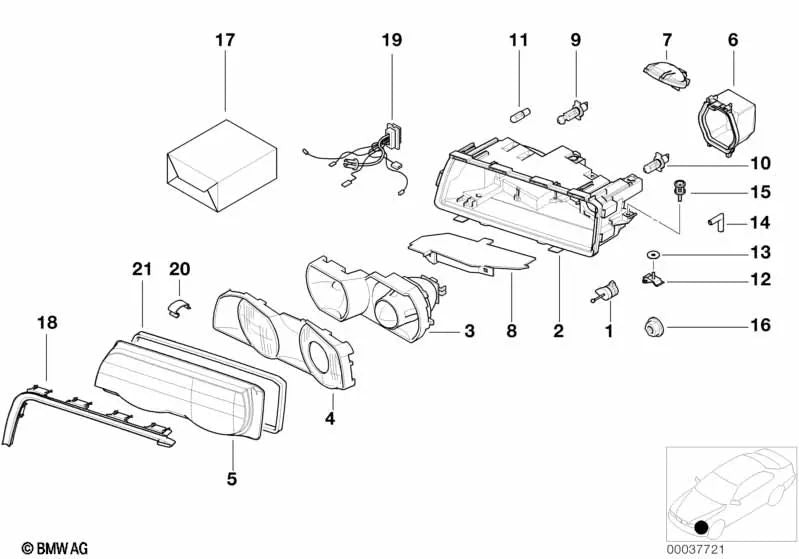 17
19
11
9
7
6
10
15
14
13
12
16
21
20
18
3
8
2
1
4
5
© BMW AG
00037721