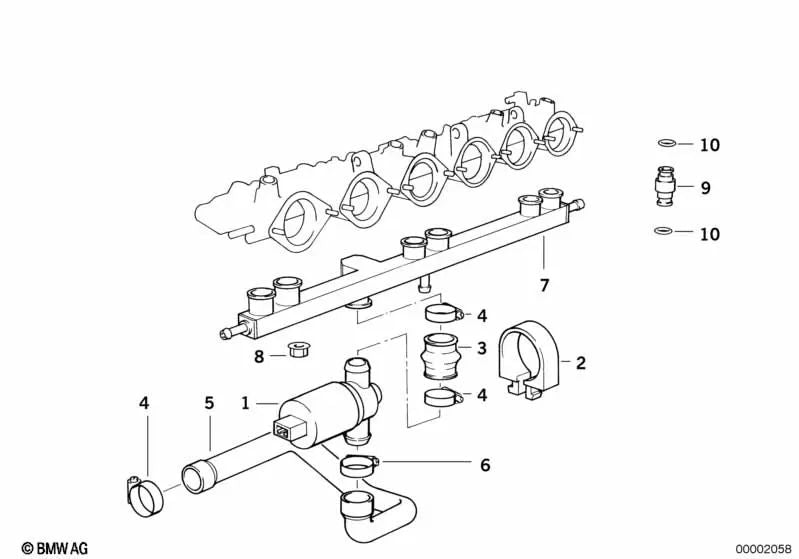 10
9
10
7
4
3
2
8
4
4
5
1
6
© BMW AG
00002058