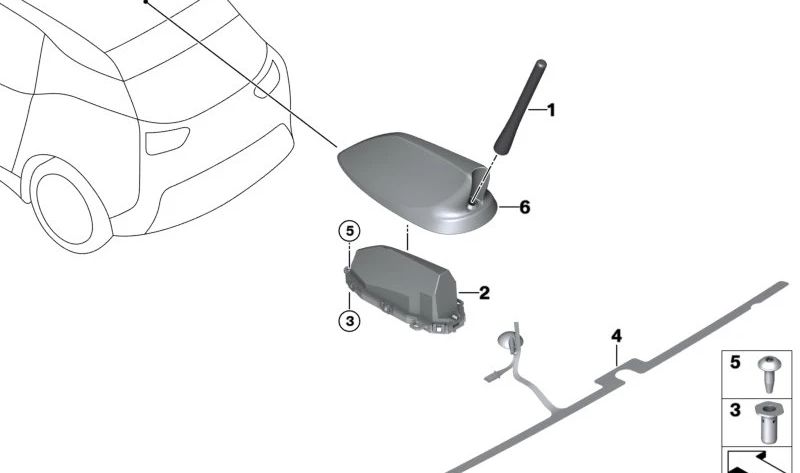 1
6
5
2
3
4
5
3