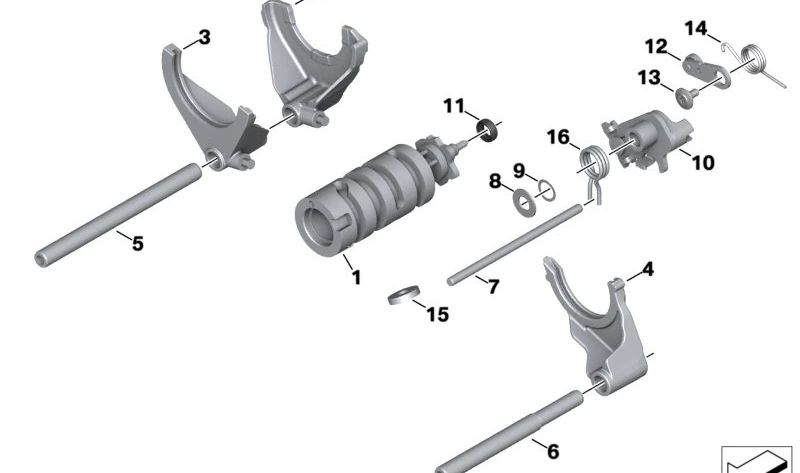 3
14
12
13
11
16
10
9
8
5
1
7
4
15
6