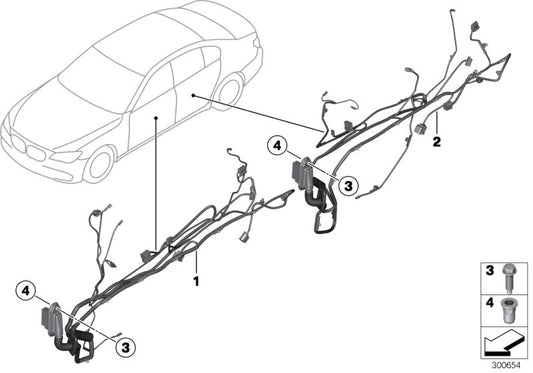 2
4
3
1
4
3
3
4
300654