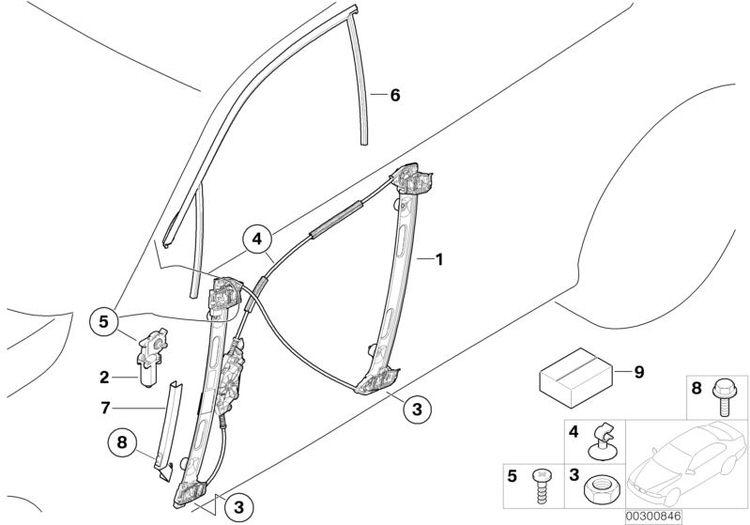 6
4
1
5
2
7
8
3
3
9
8
4
5
3
00300846