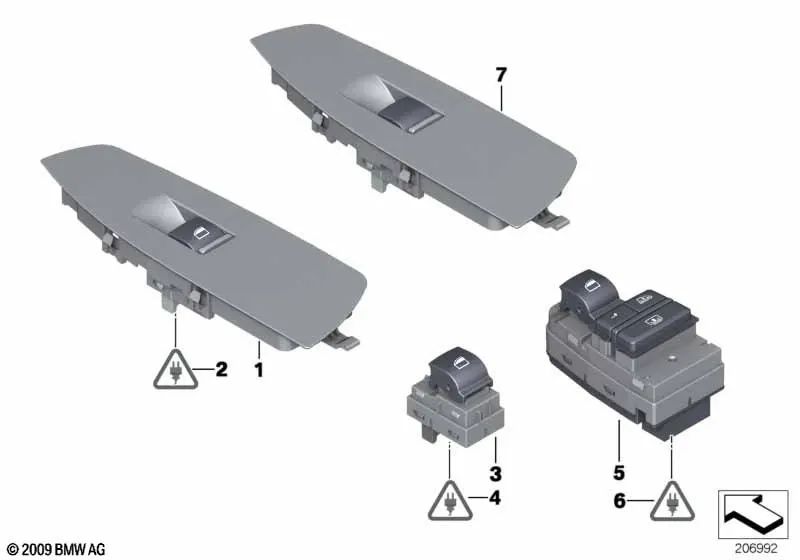 7

2
1

3
4

5
6

© 2009 BMW AG

206992