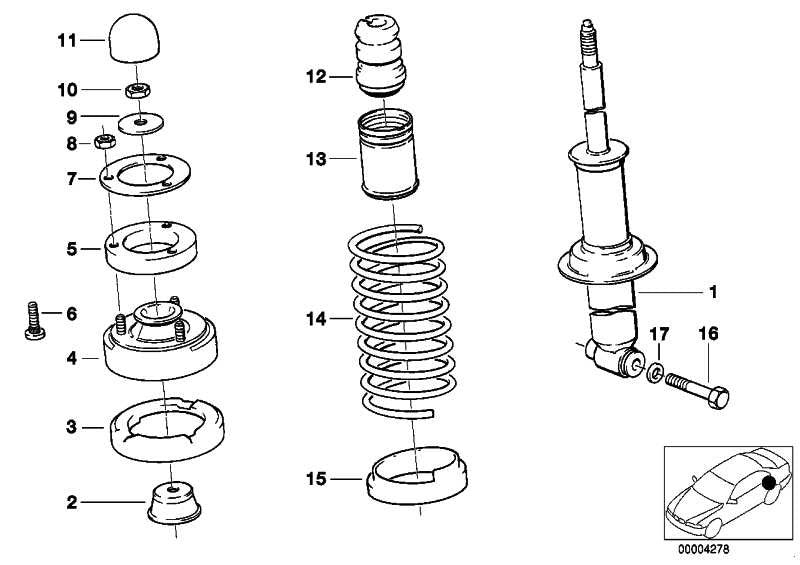 11
10
9
8
7
5
6
4
3
2
12
13
14
15
1
17
16
00004278