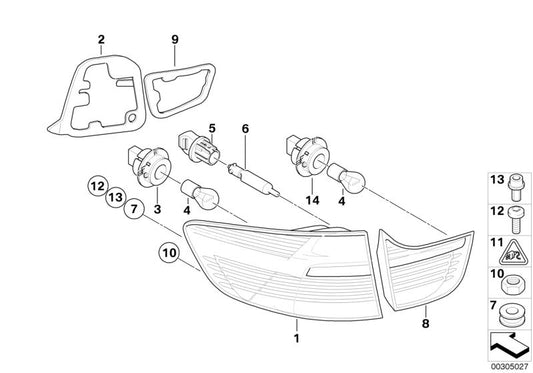 2
9
5
6
12
13
7
3
4
14
4
10
1
8
13
12
11
10
7
00305027