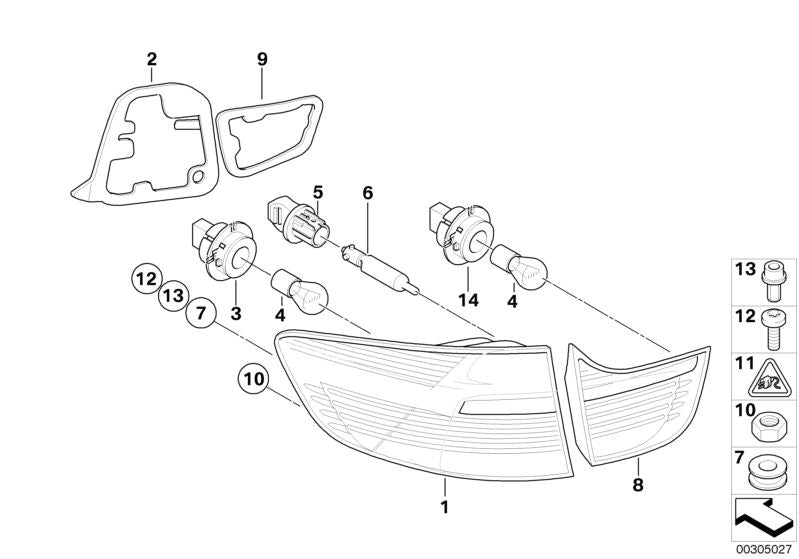 2
9
5
6
12
13
7
3
4
14
4
10
1
8
13
12
11
10
7
00305027