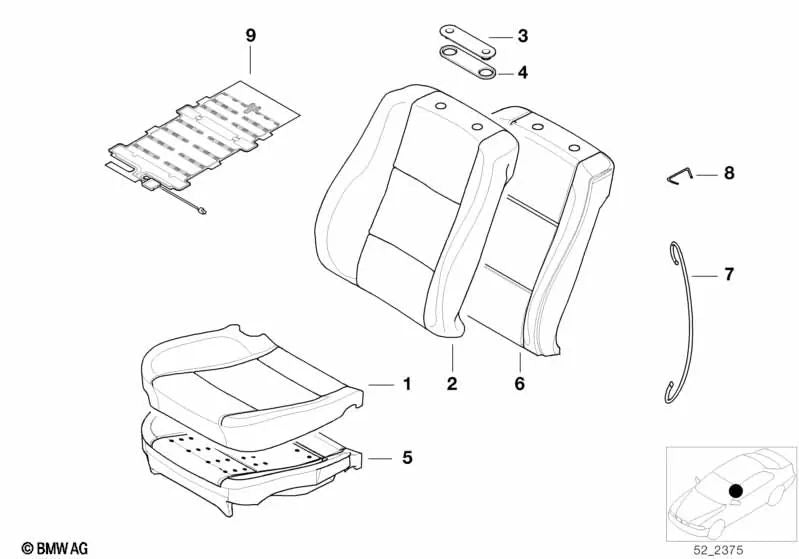 9
3
4
8
7
1
2
6
5
© BMW AG
52_2375