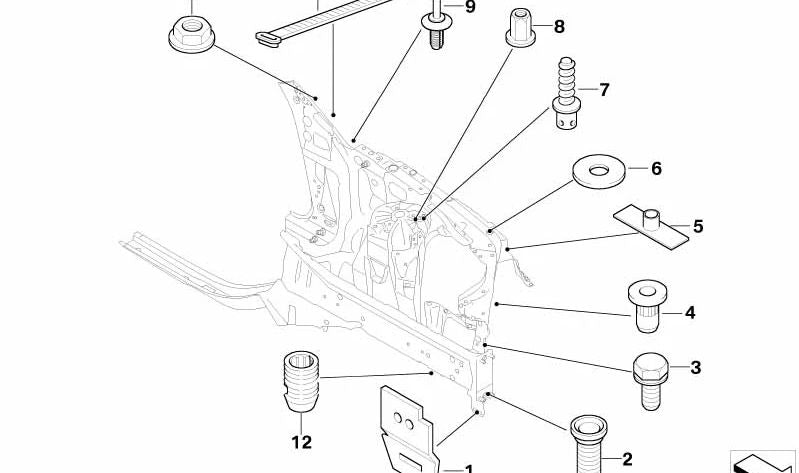 9
8
7
6
5
4
3
12
2
1