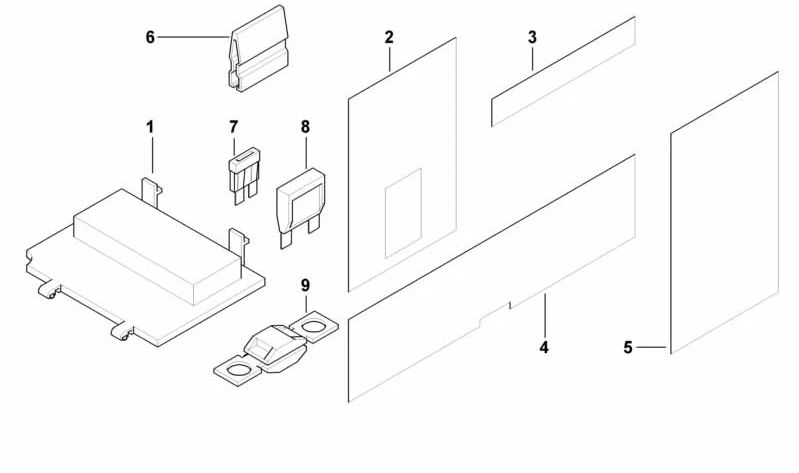 6
2
3
1
7
8
9
4
5