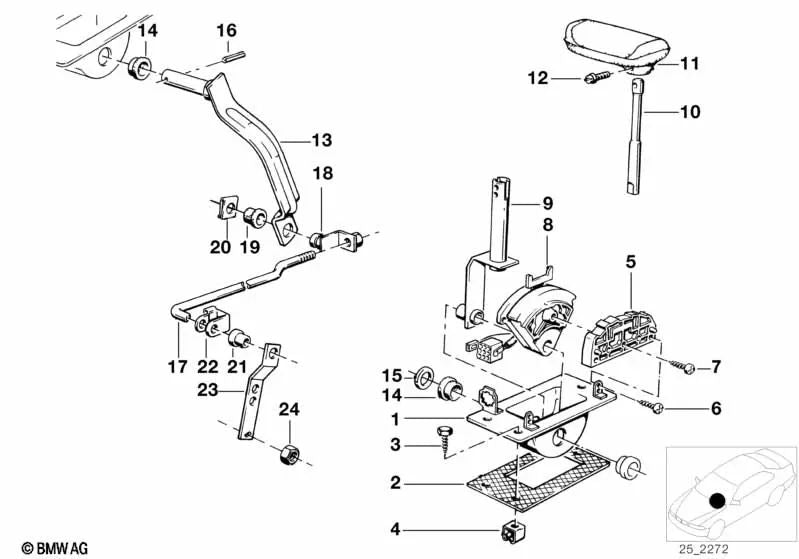 14
16
13
18
20
19
17
22
21
23
24
12
11
10
9
8
5
7
6
15
14
1
3
2
4
© BMW AG
25_2272