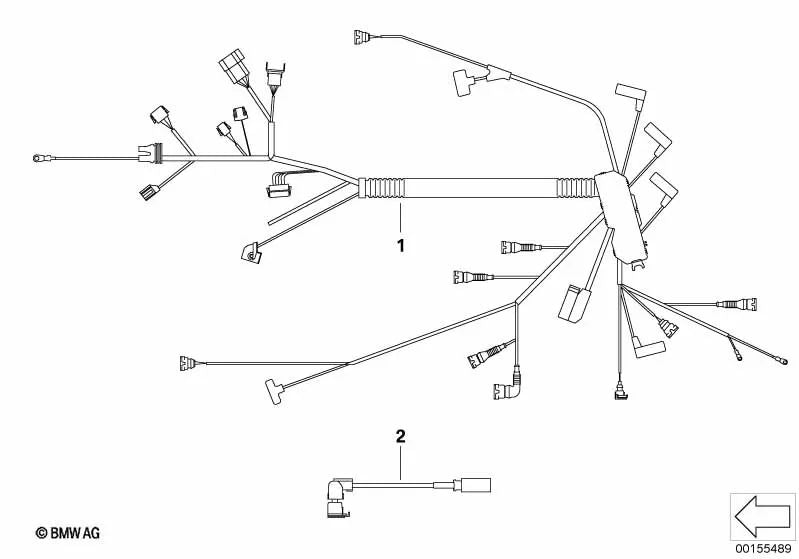 1

2

© BMW AG

00155489