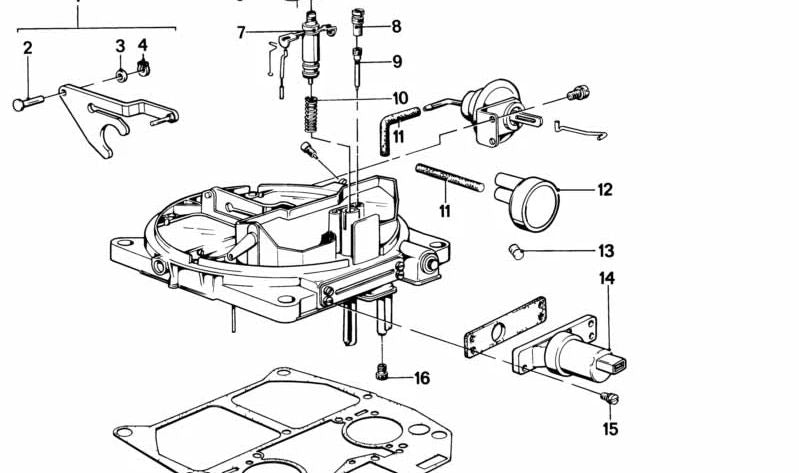 2
3
4
7
8
9
10
11
11
12
13
14
16
15