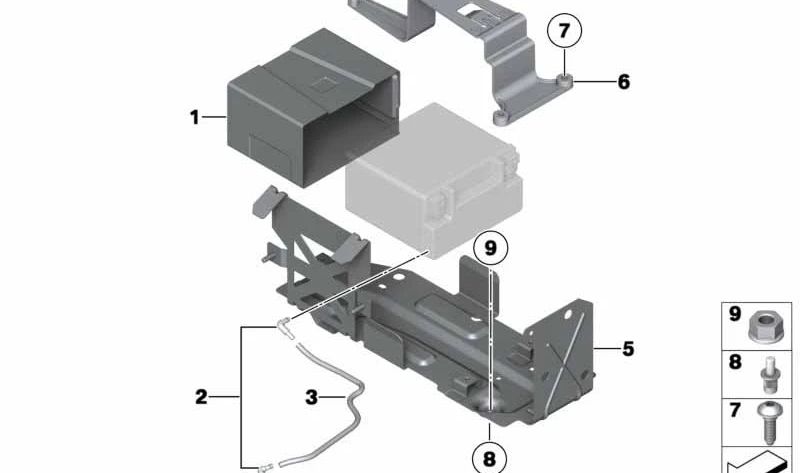 7
6
1
9
5
2
3
8
9
8
7