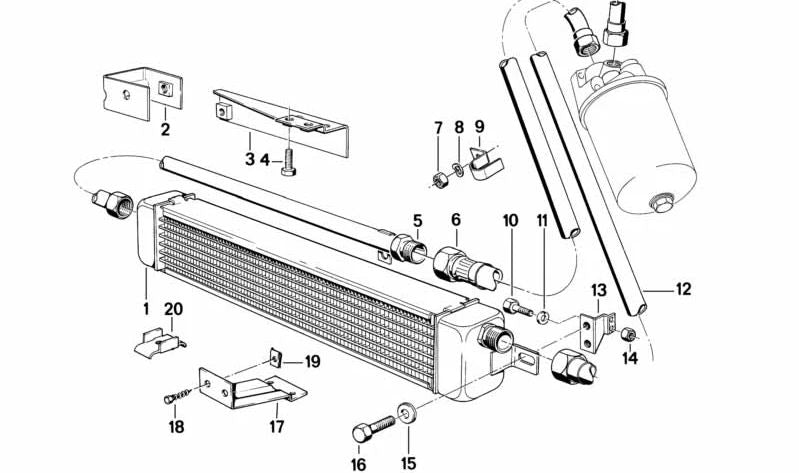 2
3 4
7 8 9
5 6
10 11
12
13
14
1
20
19
18
17
16
15