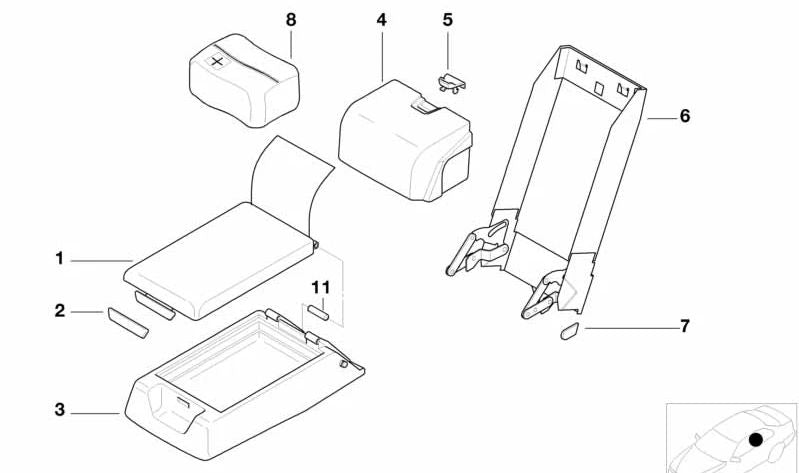 8
4
5
6
1
11
2
7
3