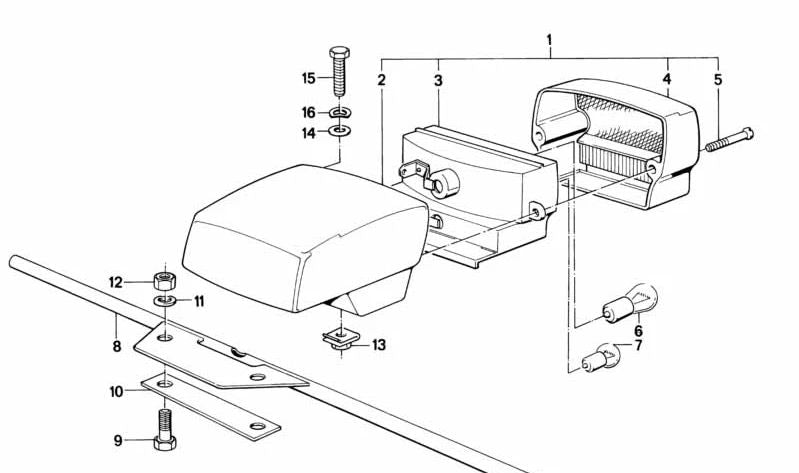 1
2
3
4
5
15
16
14
12
11
8
13
6
7
10
9