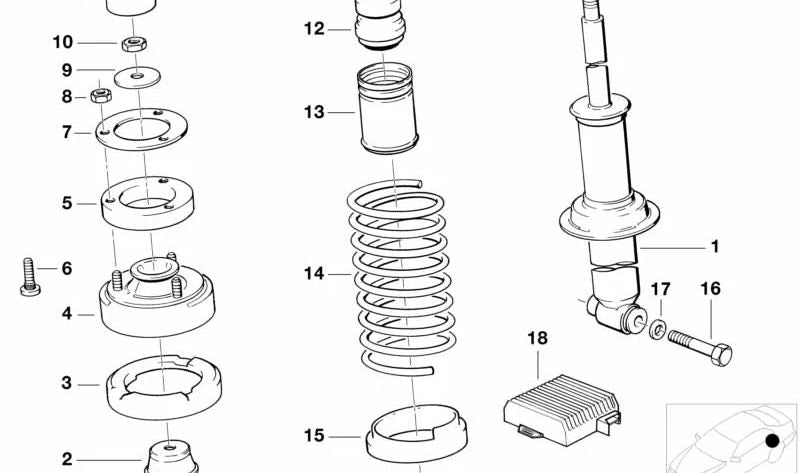 10
9
8
7
5
6
4
3
2
12
13
14
15
1
17
16
18