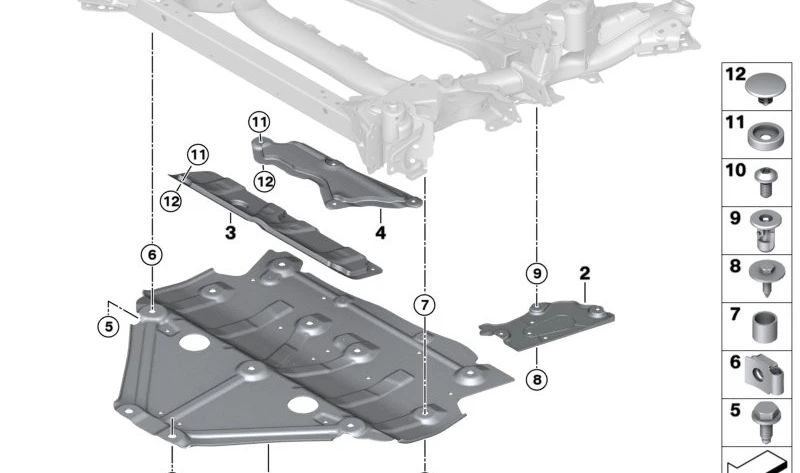 11
11
12
12
3
4
6
5
7
9
2
8
12
11
10
9
8
7
6
5