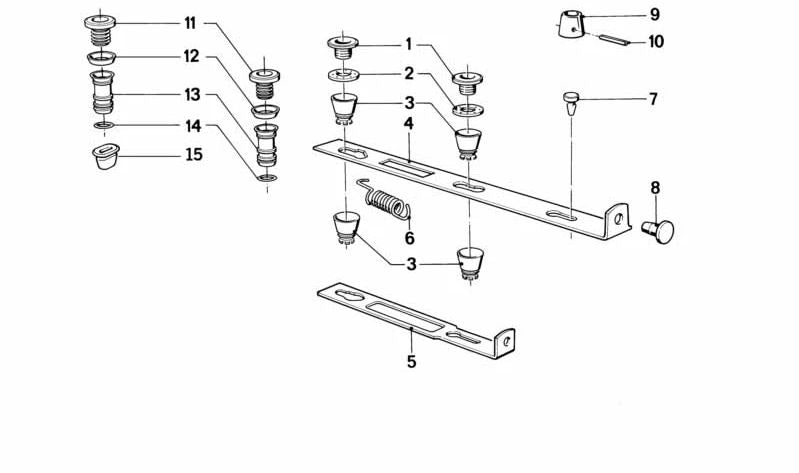 11
12
13
14
15
1
2
3
4
6
3
5
9
10
7
8