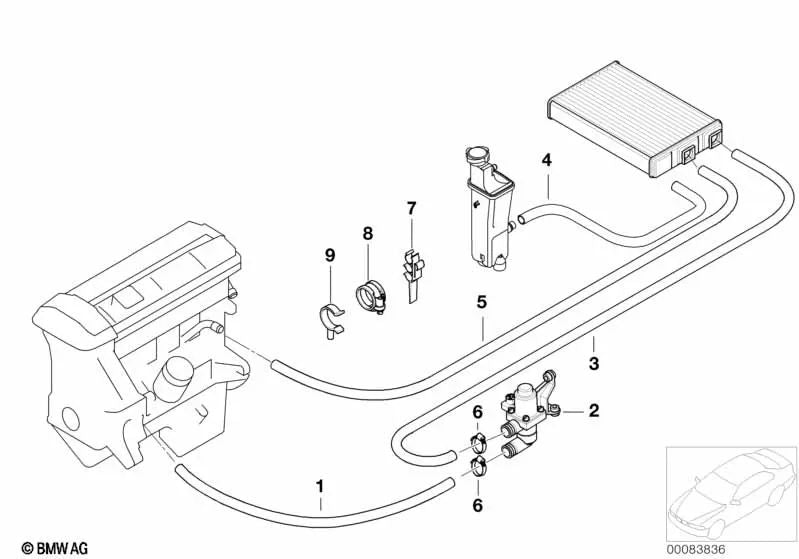 4
7
8
9
5
3
2
6
6
1
© BMW AG
00083836