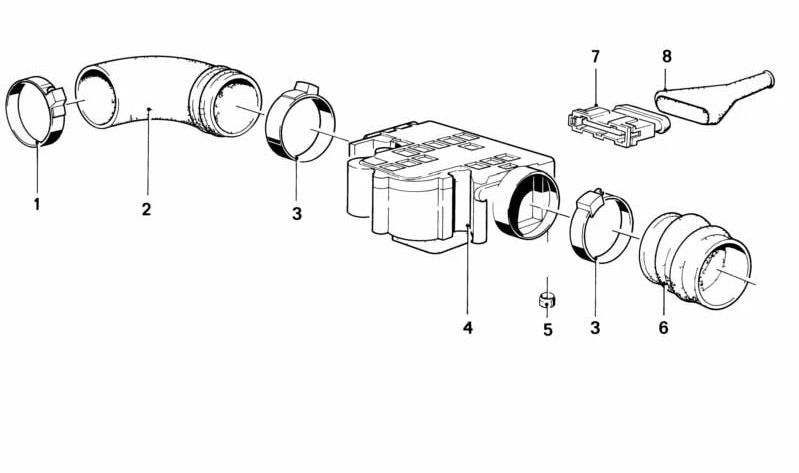 7
8
1
2
3
4
5
3
6