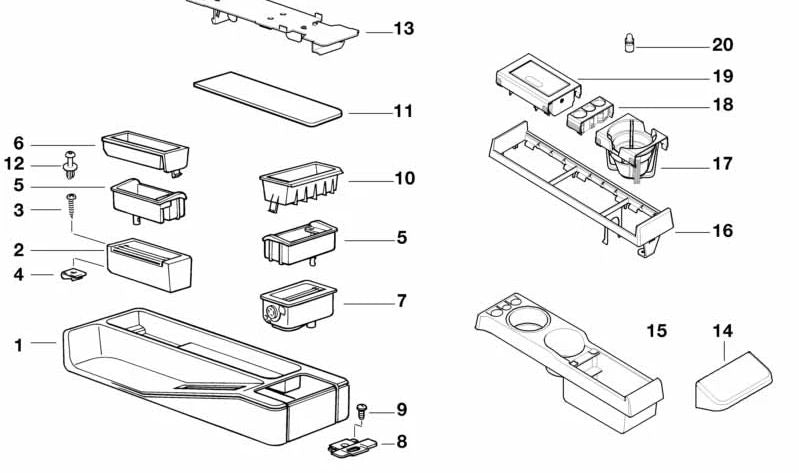 13
11
6
12
5
3
2
4
1
10
5
7
9
8
20
19
18
17
16
15
14