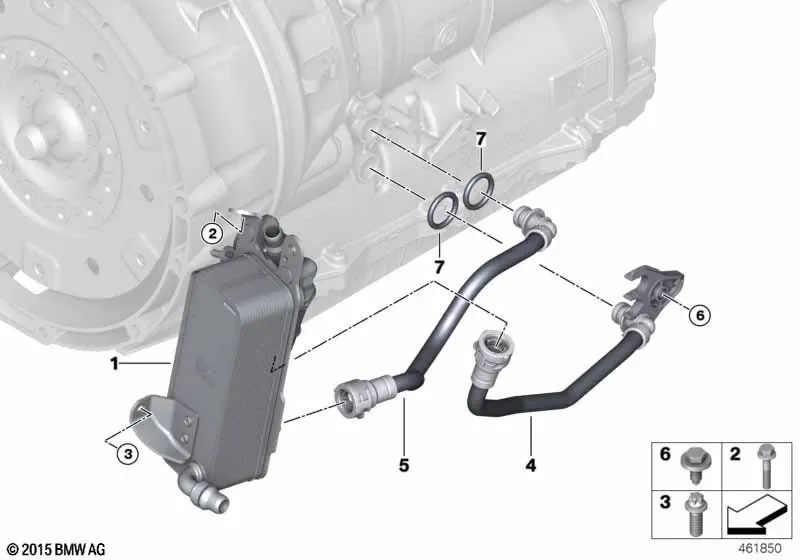 7
2
7
6
1
3
5
4
6
2
3
© 2015 BMW AG
461850